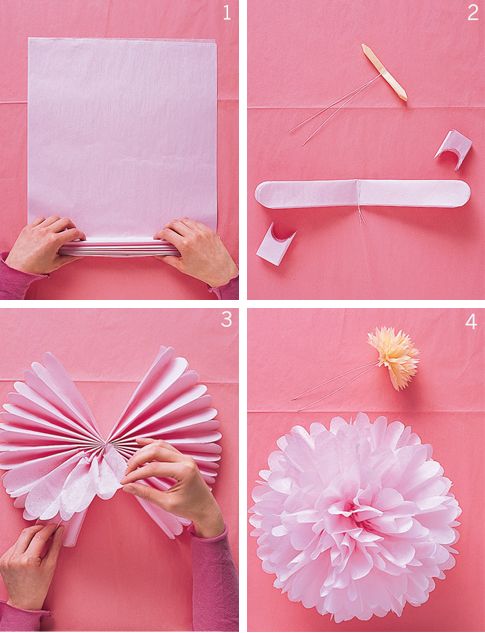 1

2

3

4