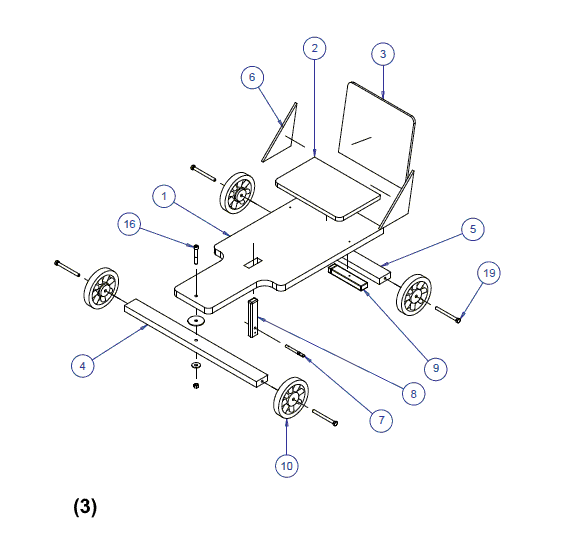 2
3
6
1
16
5
19
4
9
8
7
10
(3)